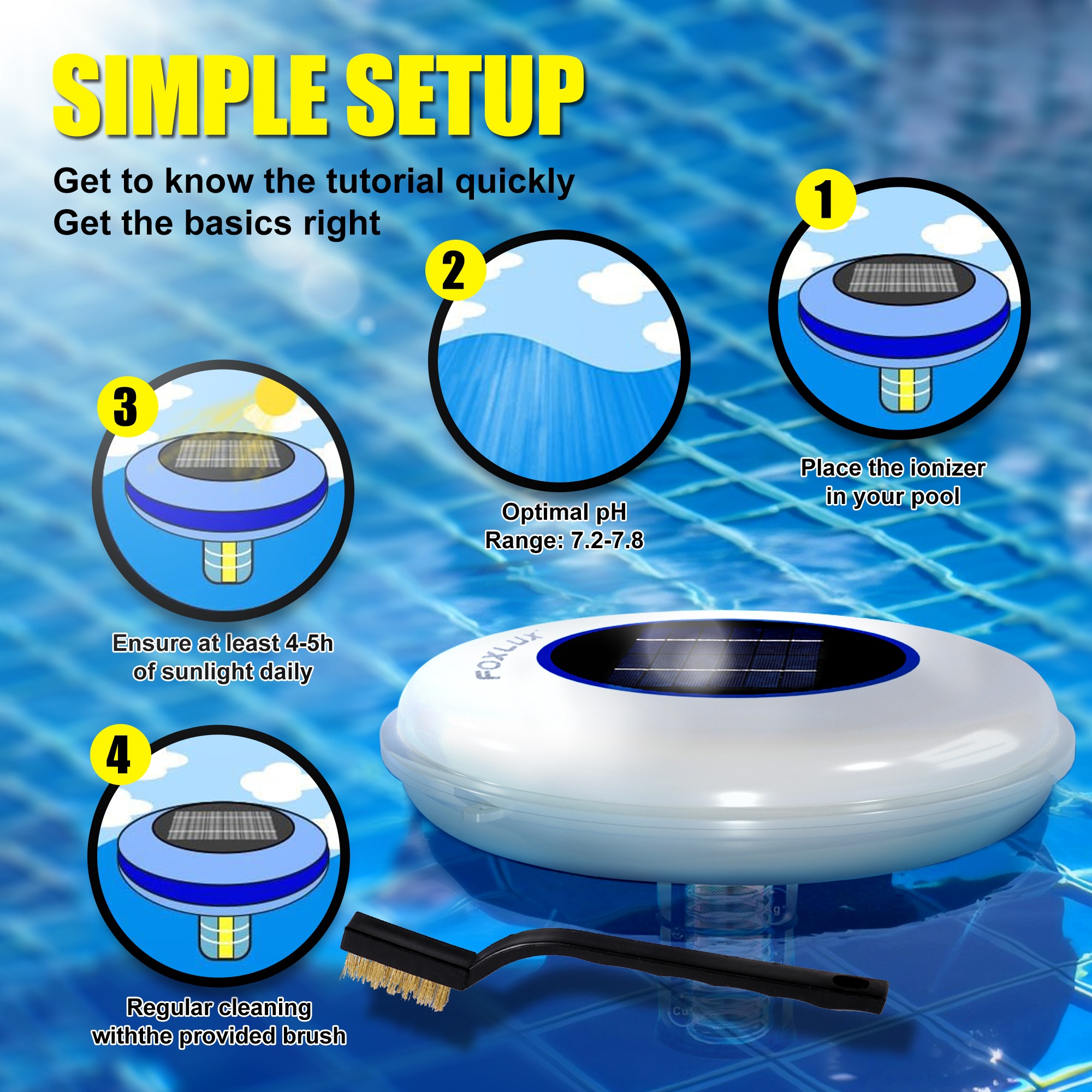 SIMPLE SETUP

Get to know the tutorial quickly
Get the basics right

1

Place the ionizer in your pool

2

Optimal pH Range: 7.2-7.8

3

Ensure at least 4-5h of sunlight daily

4

Regular cleaning withthe provided brush

FOXLUX

Cu