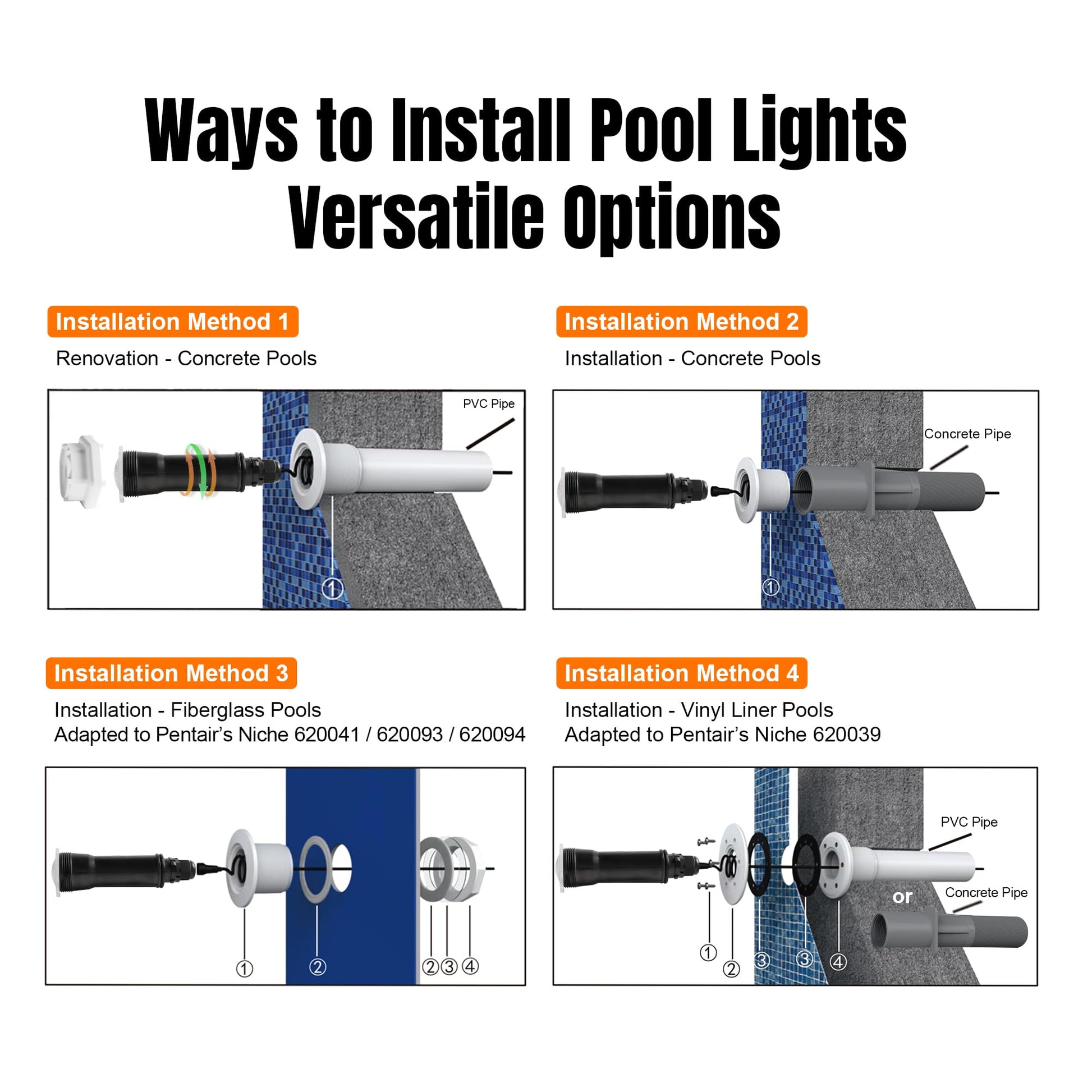 Ways to Install Pool Lights
Versatile Options

Installation Method 1
Renovation - Concrete Pools

PVC Pipe
①

Installation Method 2
Installation - Concrete Pools

Concrete Pipe
①

Installation Method 3
Installation - Fiberglass Pools
Adapted to Pentair's Niche 620041 / 620093 / 620094

① ② ②③④

Installation Method 4
Installation - Vinyl Liner Pools
Adapted to Pentair's Niche 620039

PVC Pipe
or
Concrete Pipe
① ② ③ ③ ④