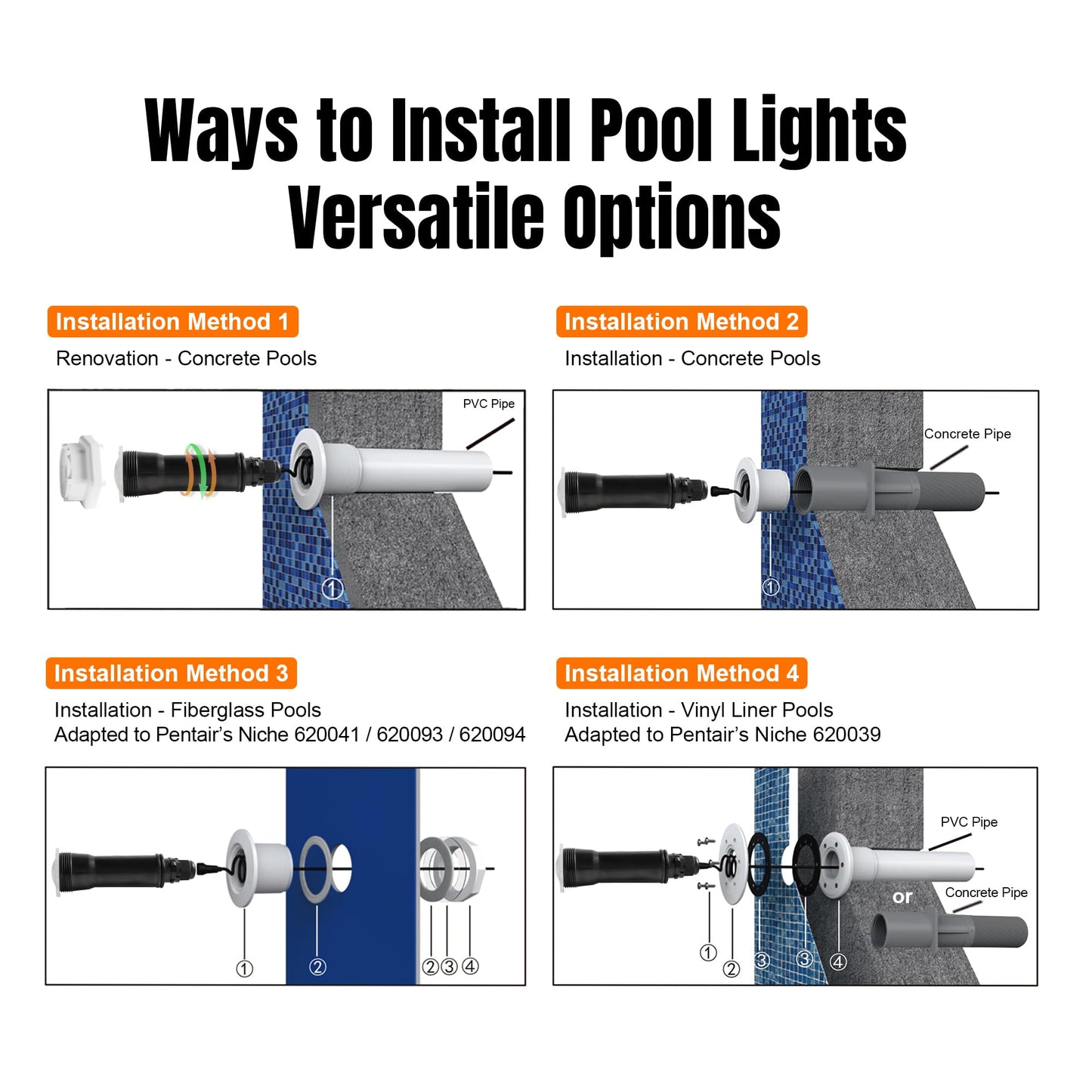 Ways to Install Pool Lights
Versatile Options

Installation Method 1
Renovation - Concrete Pools

PVC Pipe
①

Installation Method 2
Installation - Concrete Pools

Concrete Pipe
①

Installation Method 3
Installation - Fiberglass Pools
Adapted to Pentair's Niche 620041 / 620093 / 620094

① ② ②③④

Installation Method 4
Installation - Vinyl Liner Pools
Adapted to Pentair's Niche 620039

PVC Pipe
or
Concrete Pipe
① ② ③ ③ ④